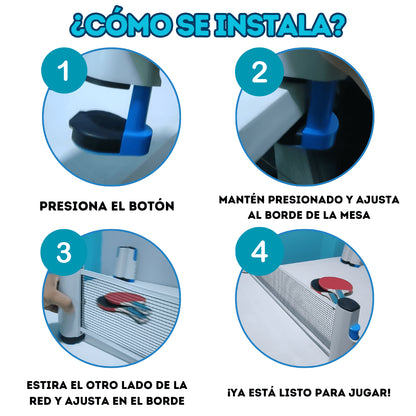 ¿CÓMO SE INSTALA?

1

PRESIONA EL BOTÓN

2

MANTÉN PRESIONADO Y AJUSTA AL BORDE DE LA MESA

3

ESTIRA EL OTRO LADO DE LA RED Y AJUSTA EN EL BORDE

4

¡YA ESTÁ LISTO PARA JUGAR!