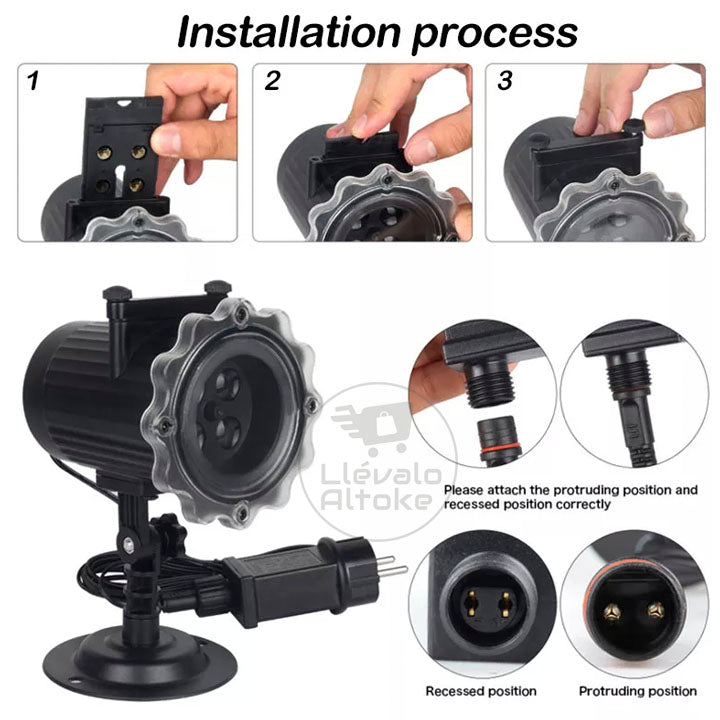 Installation process

1

2

3

Llévalo Altoke

Please attach the protruding position and recessed position correctly

Recessed position

Protruding position